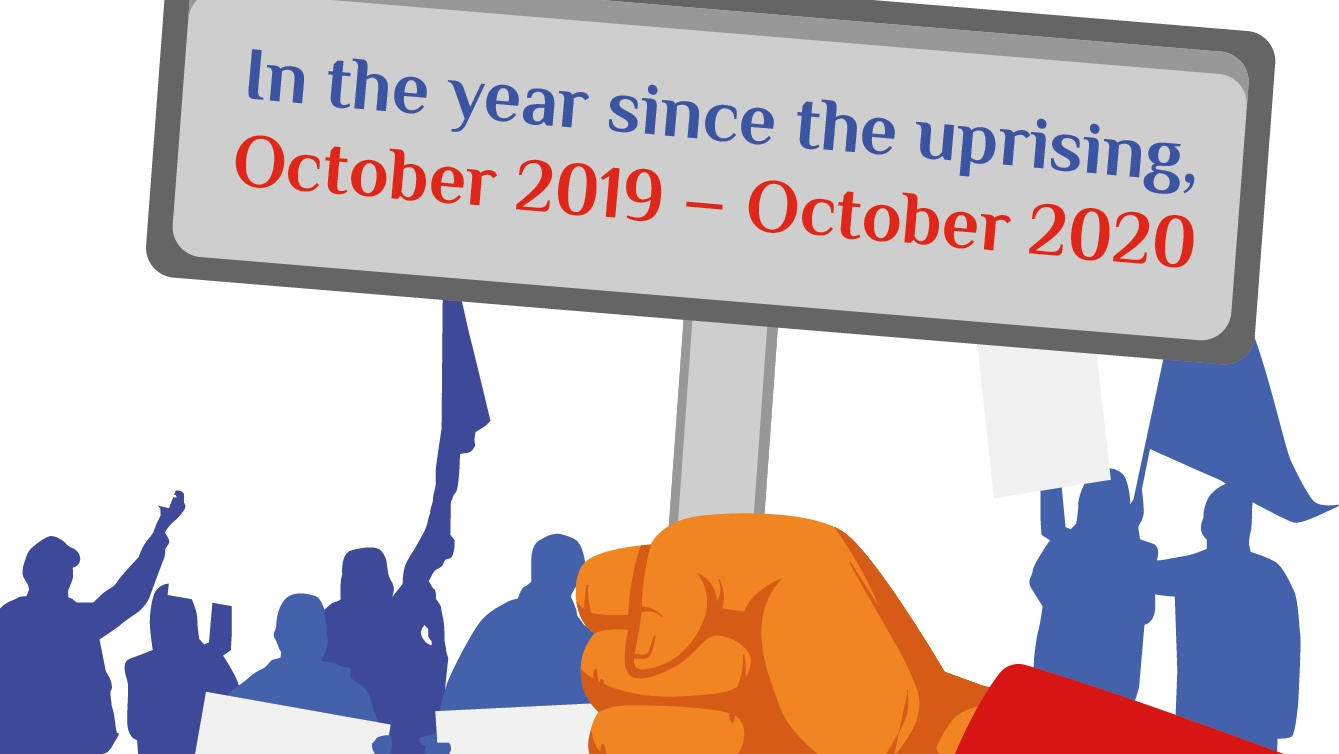 In the year since the uprising,
October 2019 – October 2020